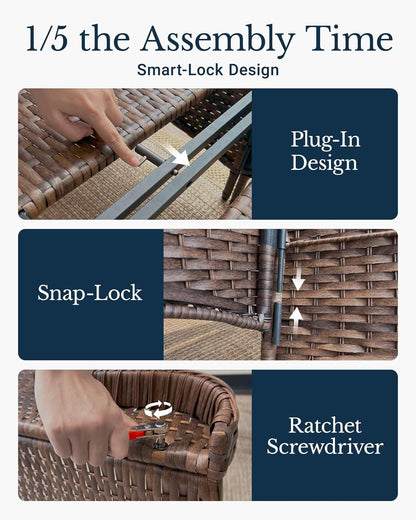 1/5 the Assembly Time

Smart-Lock Design

Plug-In Design

Snap-Lock

Ratchet Screwdriver