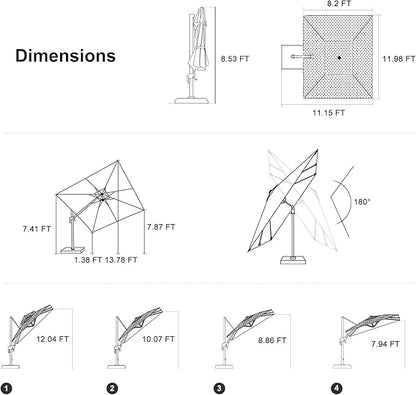 Dimensions

8.53 FT

8.2 FT

11.98 FT

11.15 FT

7.41 FT

7.87 FT

1.38 FT 13.78 FT

180°

12.04 FT

10.07 FT

8.86 FT

7.94 FT

1

2

3

4