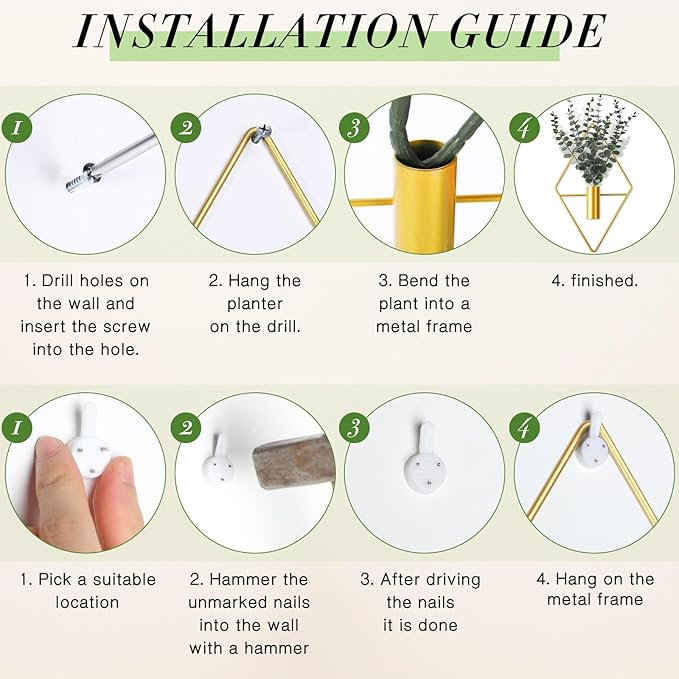 INSTALLATION GUIDE

1

2

3

4

1. Drill holes on the wall and insert the screw into the hole.

2. Hang the planter on the drill.

3. Bend the plant into a metal frame

4. finished.

1

2

3

4

1. Pick a suitable location

2. Hammer the unmarked nails into the wall with a hammer

3. After driving the nails it is done

4. Hang on the metal frame