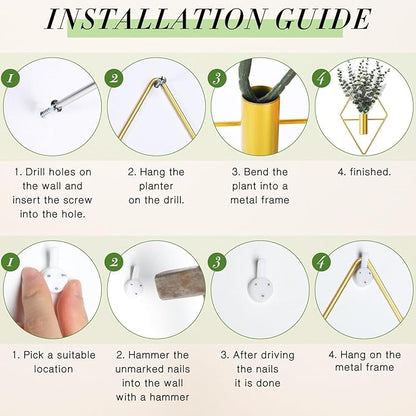 INSTALLATION GUIDE

1

2

3

4

1. Drill holes on the wall and insert the screw into the hole.

2. Hang the planter on the drill.

3. Bend the plant into a metal frame

4. finished.

1

2

3

4

1. Pick a suitable location

2. Hammer the unmarked nails into the wall with a hammer

3. After driving the nails it is done

4. Hang on the metal frame