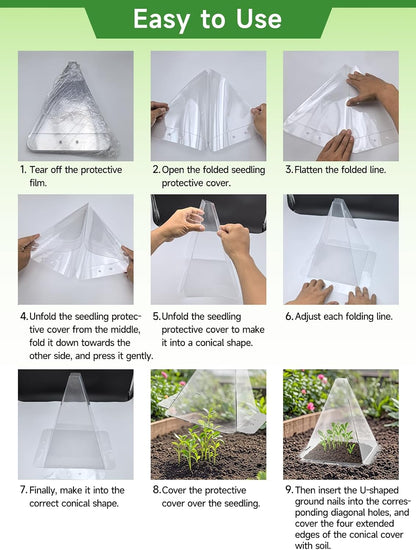 Easy to Use

1. Tear off the protective film.

2. Open the folded seedling protective cover.

3. Flatten the folded line.

4. Unfold the seedling protective cover from the middle, fold it down towards the other side, and press it gently.

5. Unfold the seedling protective cover to make it into a conical shape.

6. Adjust each folding line.

7. Finally, make it into the correct conical shape.

8. Cover the protective cover over the seedling.

9. Then insert the U-shaped ground nails into the corresponding diagonal holes, and cover the four extended edges of the conical cover with soil.