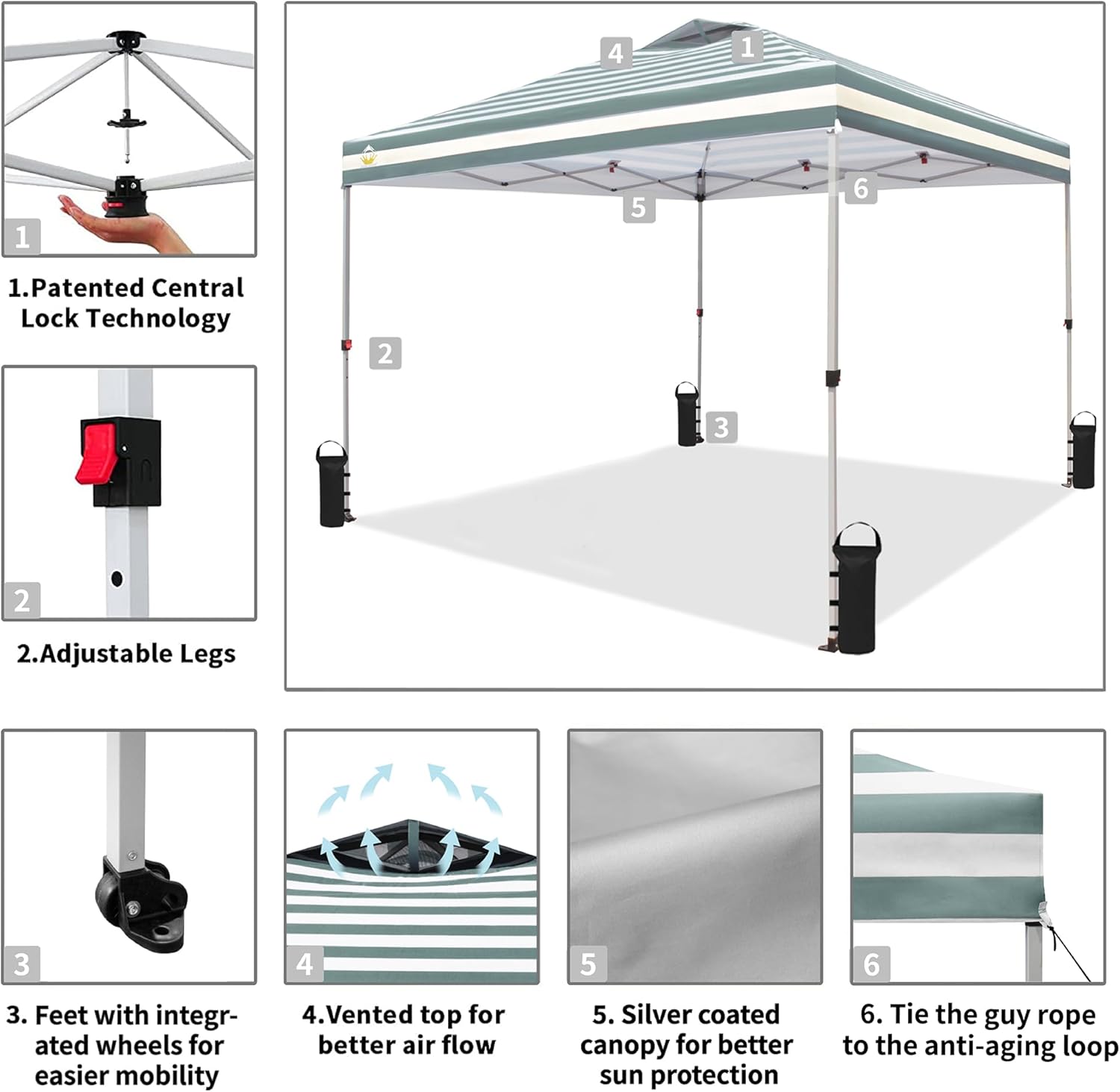 1

1.Patented Central Lock Technology

2

2.Adjustable Legs

4 1

5

6

2

3

3

3. Feet with integrated wheels for easier mobility

4

4.Vented top for better air flow

5

5. Silver coated canopy for better sun protection

6

6. Tie the guy rope to the anti-aging loop