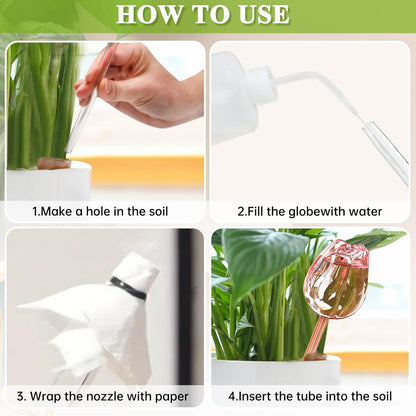 HOW TO USE

1.Make a hole in the soil

2.Fill the globewith water

3. Wrap the nozzle with paper

4.Insert the tube into the soil