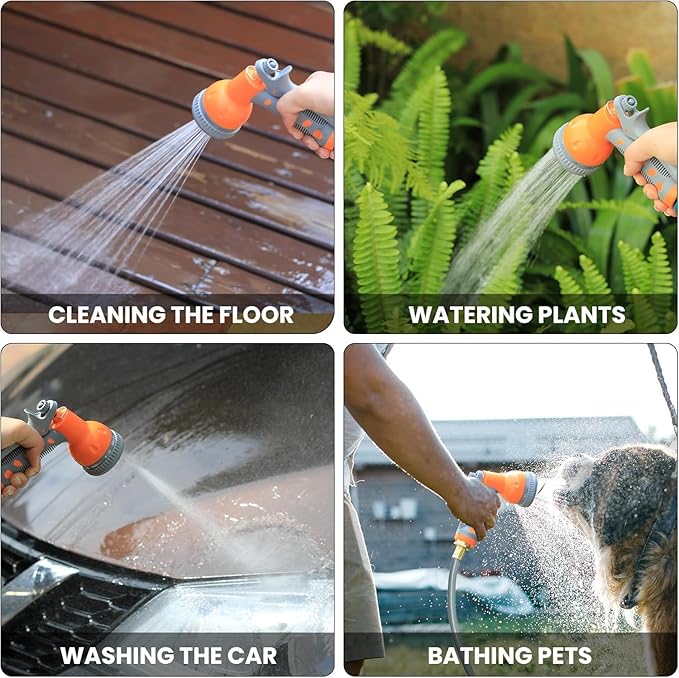 CLEANING THE FLOOR

WATERING PLANTS

WASHING THE CAR

BATHING PETS