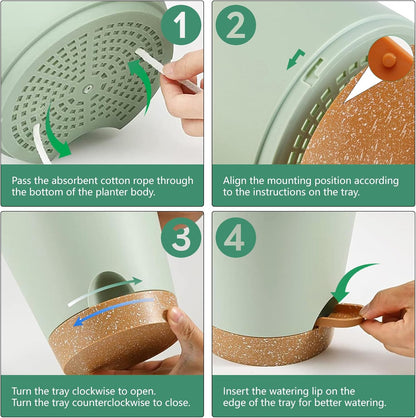 1

Pass the absorbent cotton rope through the bottom of the planter body.

2

Align the mounting position according to the instructions on the tray.

3

Turn the tray clockwise to open.
Turn the tray counterclockwise to close.

4

Insert the watering lip on the edge of the tray for better watering.