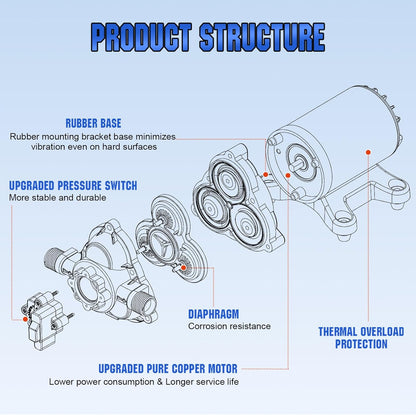 PRODUCT STRUCTURE

RUBBER BASE
Rubber mounting bracket base minimizes vibration even on hard surfaces

UPGRADED PRESSURE SWITCH
More stable and durable

DIAPHRAGM
Corrosion resistance

THERMAL OVERLOAD PROTECTION

UPGRADED PURE COPPER MOTOR
Lower power consumption & Longer service life