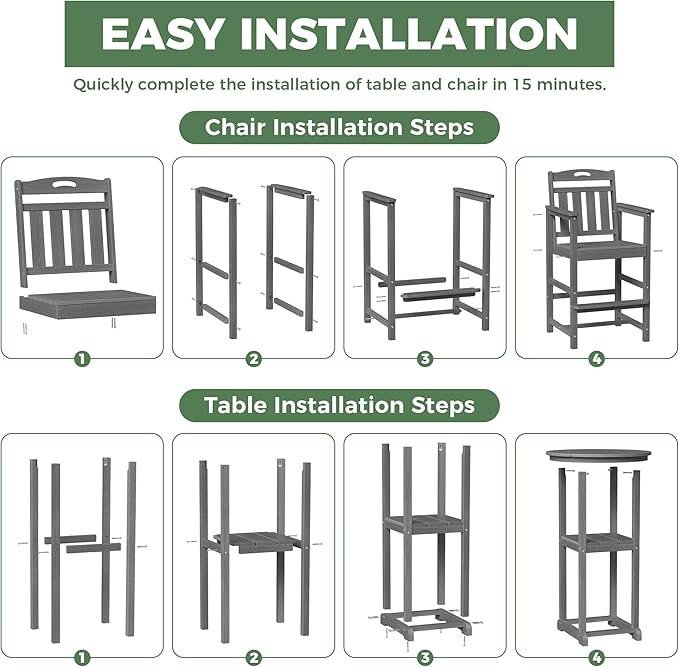 EASY INSTALLATION

Quickly complete the installation of table and chair in 15 minutes.

Chair Installation Steps

1

2

3

4

Table Installation Steps

1

2

3

4