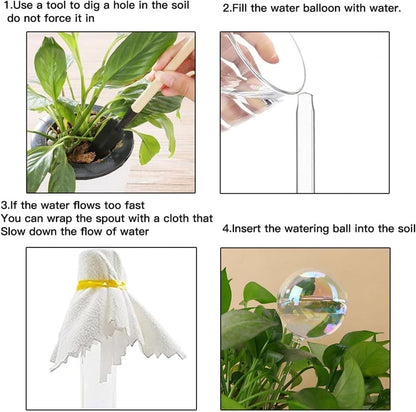 1.Use a tool to dig a hole in the soil
do not force it in

2.Fill the water balloon with water.

3.If the water flows too fast
You can wrap the spout with a cloth that
Slow down the flow of water

4.Insert the watering ball into the soil