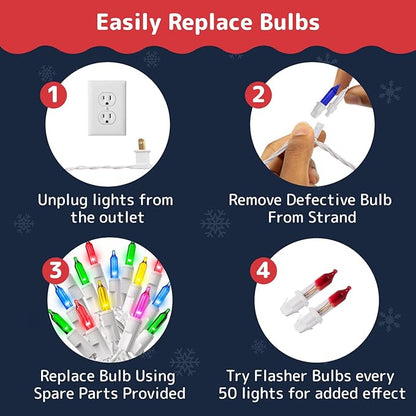 Easily Replace Bulbs

1

Unplug lights from the outlet

2

Remove Defective Bulb From Strand

3

Replace Bulb Using Spare Parts Provided

4

Try Flasher Bulbs every 50 lights for added effect