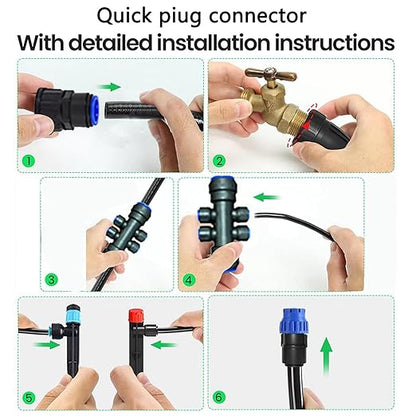 Quick piug connector
With detailed installation instructions

1

2

3

4

5

6