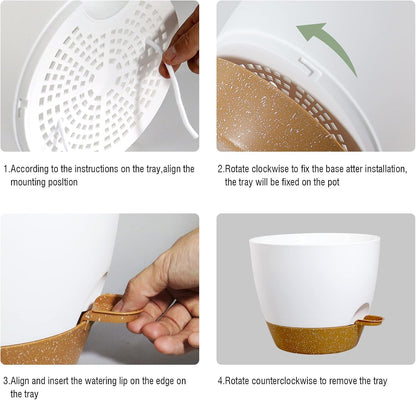 1.According to the instructions on the tray,align the mounting posltion

2.Rotate clockwise to fix the base atter installation, the tray will be fixed on the pot

3.Align and insert the watering lip on the edge on the tray

4.Rotate counterclockwise to remove the tray