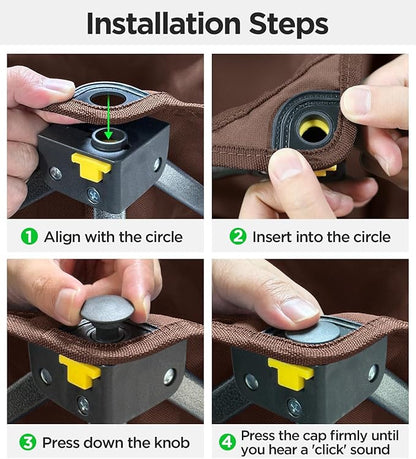 Installation Steps

1 Align with the circle

2 Insert into the circle

3 Press down the knob

4 Press the cap firmly until you hear a 'click' sound