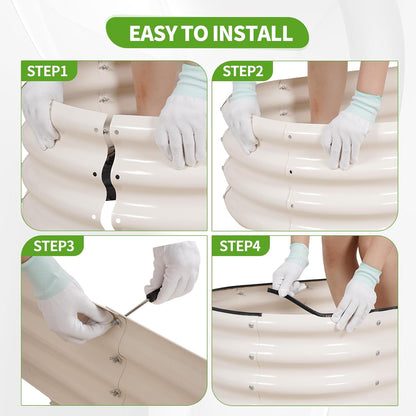 EASY TO INSTALL

STEP1

STEP2

STEP3

STEP4