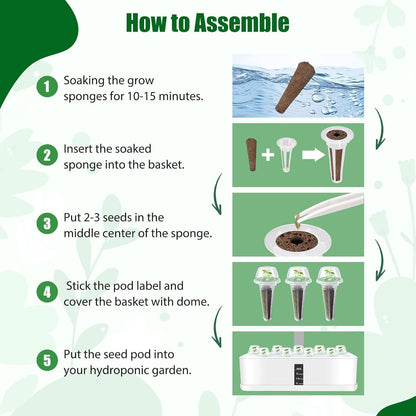 How to Assemble

1 Soaking the grow sponges for 10-15 minutes.

2 Insert the soaked sponge into the basket.

3 Put 2-3 seeds in the middle center of the sponge.

4 Stick the pod label and cover the basket with dome.

5 Put the seed pod into your hydroponic garden.