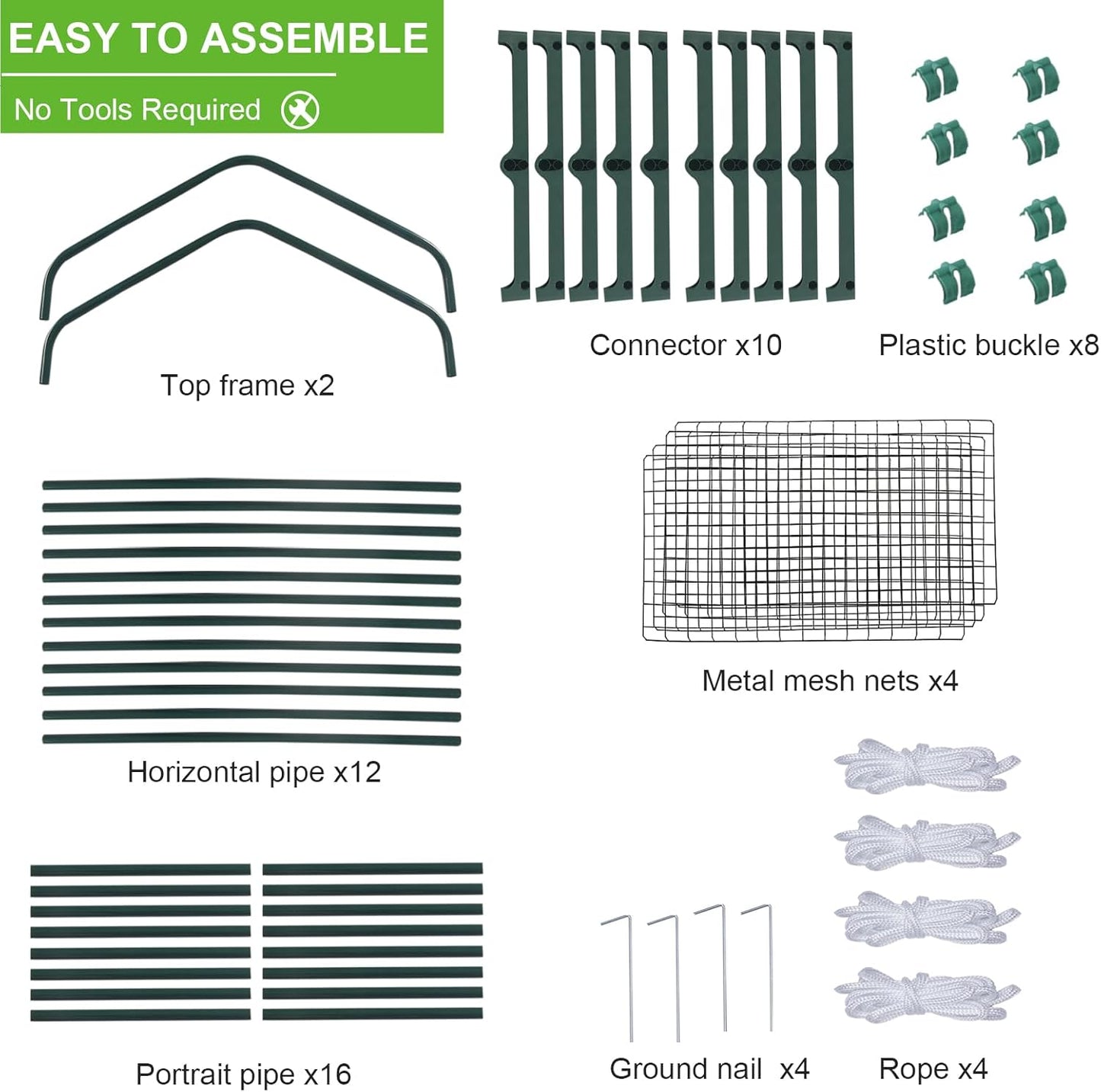 EASY TO ASSEMBLE

No Tools Required

Top frame x2

Connector x10

Plastic buckle x8

Horizontal pipe x12

Metal mesh nets x4

Portrait pipe x16

Ground nail x4

Rope x4