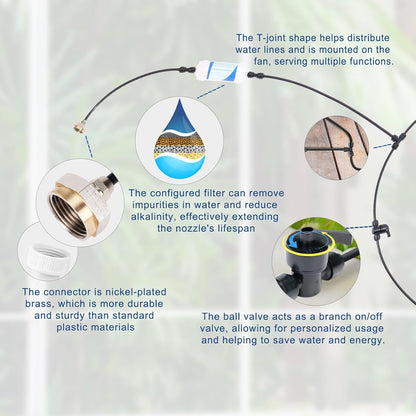 The T-joint shape helps distribute water lines and is mounted on the fan, serving multiple functions.

The configured filter can remove impurities in water and reduce alkalinity, effectively extending the nozzle's lifespan

The connector is nickel-plated brass, which is more durable and sturdy than standard plastic materials

The ball valve acts as a branch on/off valve, allowing for personalized usage and helping to save water and energy.