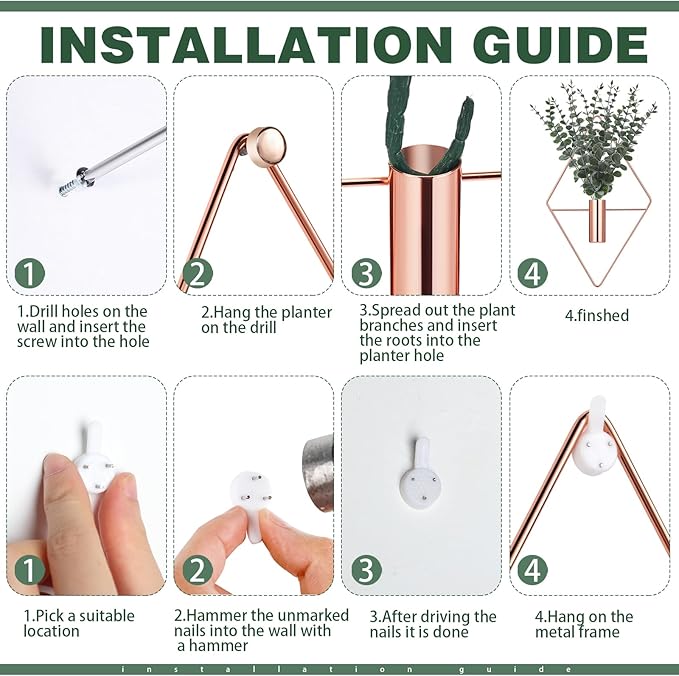 INSTALLATION GUIDE

1

1.Drill holes on the wall and insert the screw into the hole

2

2.Hang the planter on the drill

3

3.Spread out the plant branches and insert the roots into the planter hole

4

4.finshed

1

1.Pick a suitable location

2

2.Hammer the unmarked nails into the wall with a hammer

3

3.After driving the nails it is done

4

4.Hang on the metal frame

installation guide