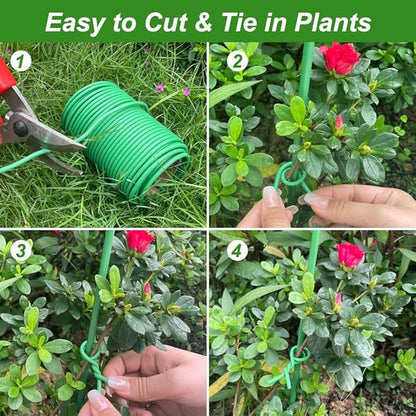 Easy to Cut & Tie in Plants

1

2

3

4