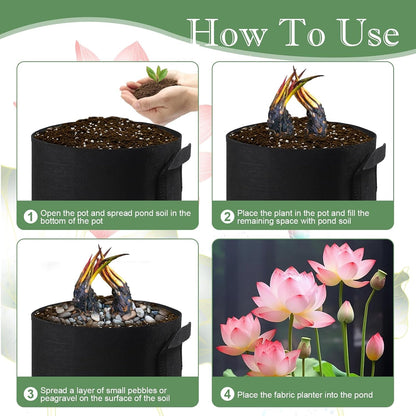 How To Use

1 Open the pot and spread pond soil in the bottom of the pot

2 Place the plant in the pot and fill the remaining space with pond soil

3 Spread a layer of small pebbles or peagravel on the surface of the soil

4 Place the fabric planter into the pond