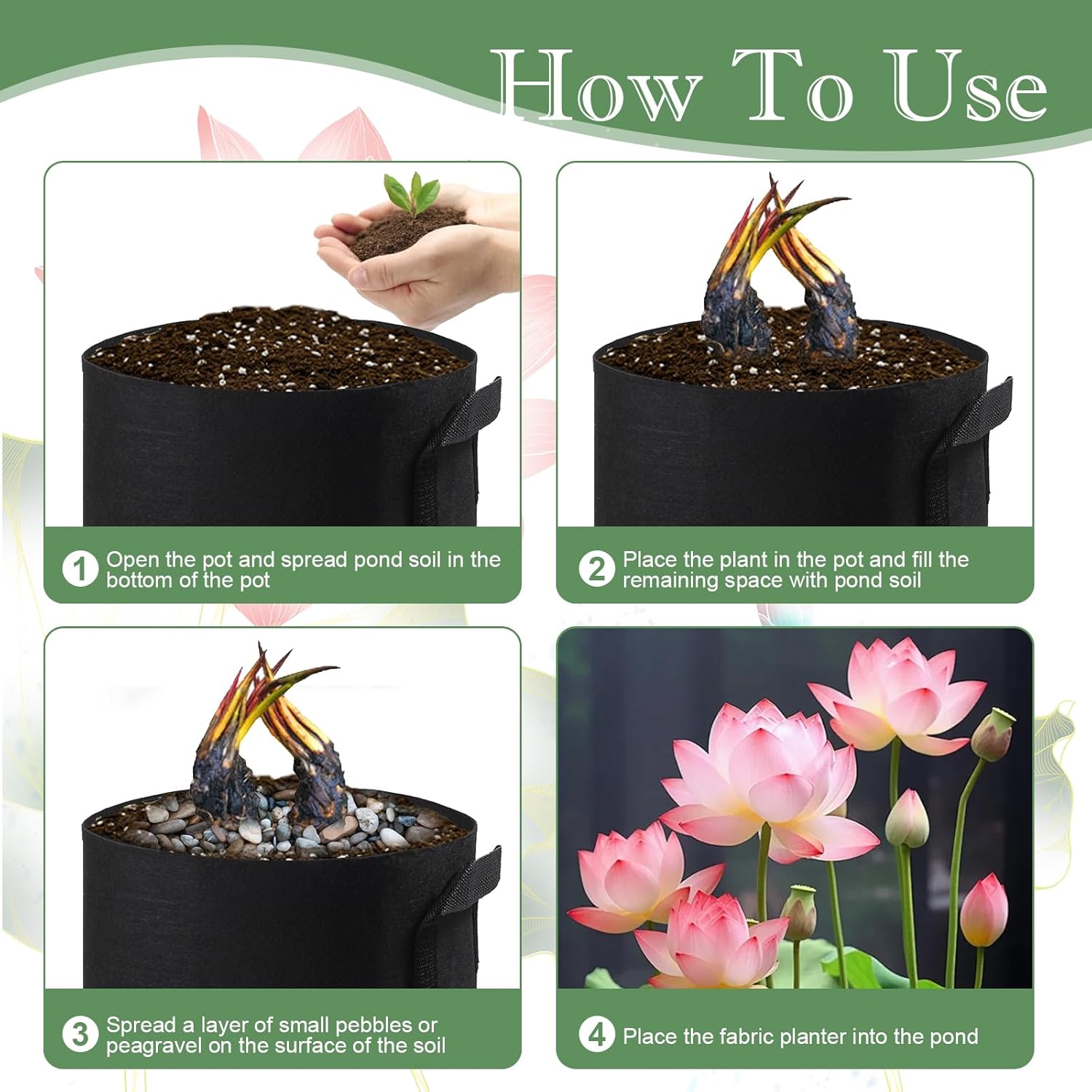 How To Use

1 Open the pot and spread pond soil in the bottom of the pot

2 Place the plant in the pot and fill the remaining space with pond soil

3 Spread a layer of small pebbles or peagravel on the surface of the soil

4 Place the fabric planter into the pond