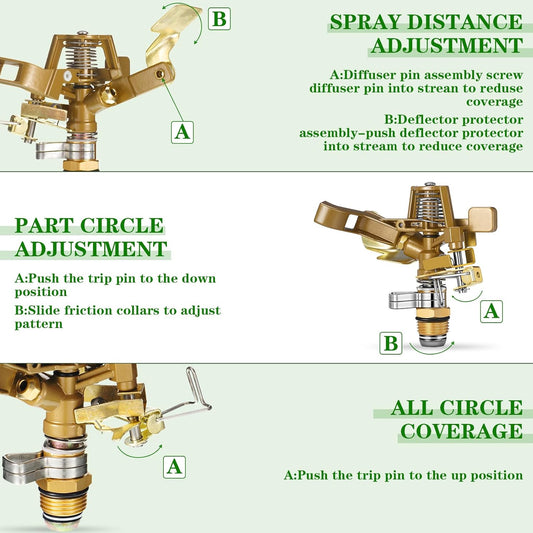 B

A

SPRAY DISTANCE ADJUSTMENT

A:Diffuser pin assembly screw diffuser pin into strean to reduse coverage

B:Deflector protector assembly–push deflector protector into stream to reduce coverage

PART CIRCLE ADJUSTMENT

A:Push the trip pin to the down position

B:Slide friction collars to adjust pattern

A

B

A

ALL CIRCLE COVERAGE

A:Push the trip pin to the up position