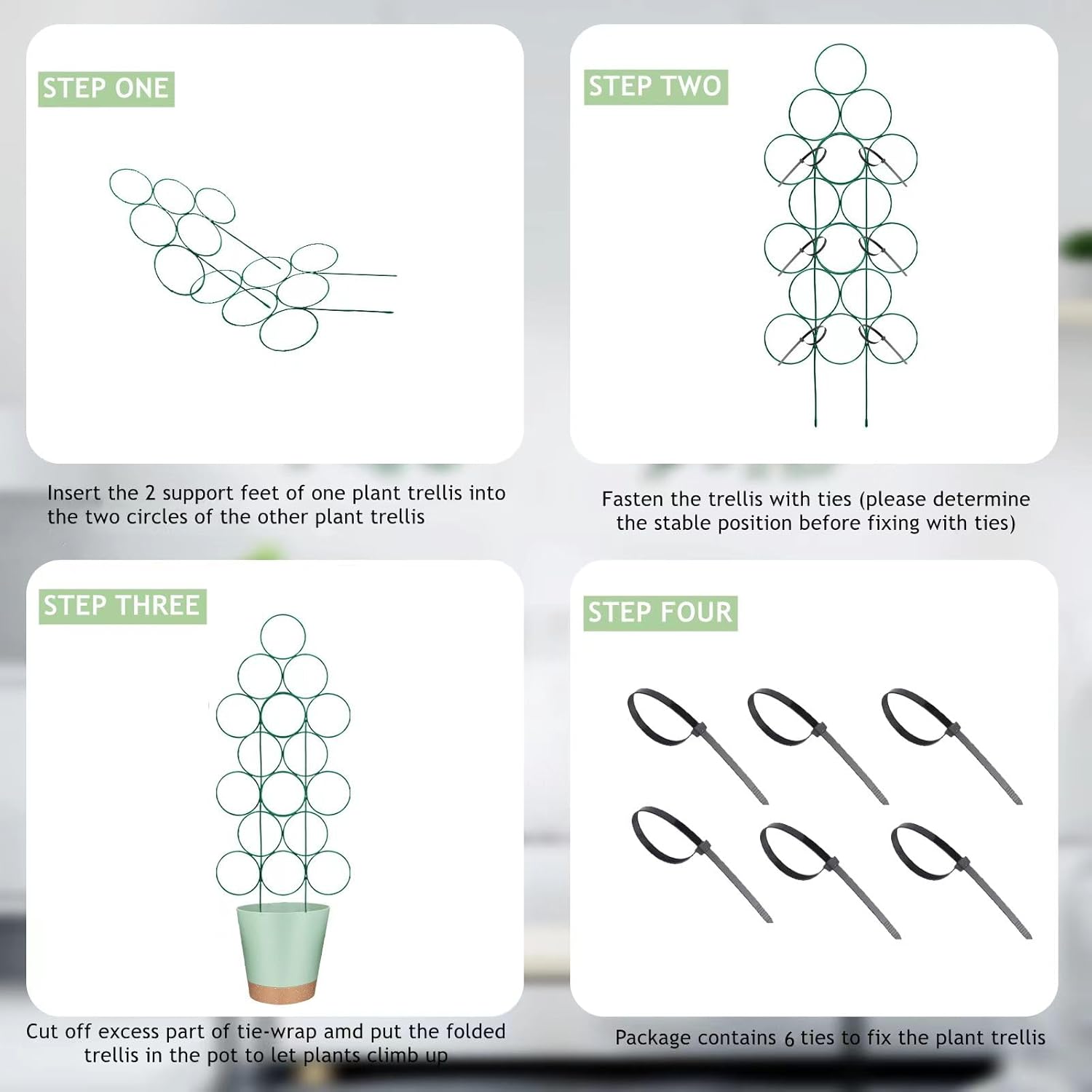 STEP ONE

Insert the 2 support feet of one plant trellis into the two circles of the other plant trellis

STEP TWO

Fasten the trellis with ties (please determine the stable position before fixing with ties)

STEP THREE

Cut off excess part of tie-wrap amd put the folded trellis in the pot to let plants climb up

STEP FOUR

Package contains 6 ties to fix the plant trellis