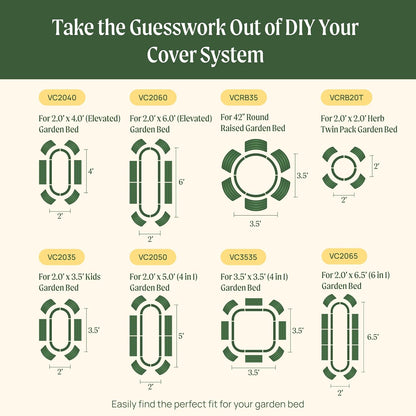 Take the Guesswork Out of DIY Your Cover System

VC2040

For 2.0' x 4.0' (Elevated) Garden Bed

4'

2'

VC2060

For 2.0' x 6.0' (Elevated) Garden Bed

6'

2'

VCRB35

For 42" Round Raised Garden Bed

3.5'

3.5'

VCRB20T

For 2.0' x 2.0' Herb Twin Pack Garden Bed

2'

2'

VC2035

For 2.0' x 3.5' Kids Garden Bed

3.5'

2'

VC2050

For 2.0' x 5.0' (4 in 1) Garden Bed

5'

2'

VC3535

For 3.5' x 3.5' (4 in 1) Garden Bed

3.5'

3.5'

VC2065

For 2.0' x 6.5' (6 in 1) Garden Bed

6.5'

2'

Easily find the perfect fit for your garden bed