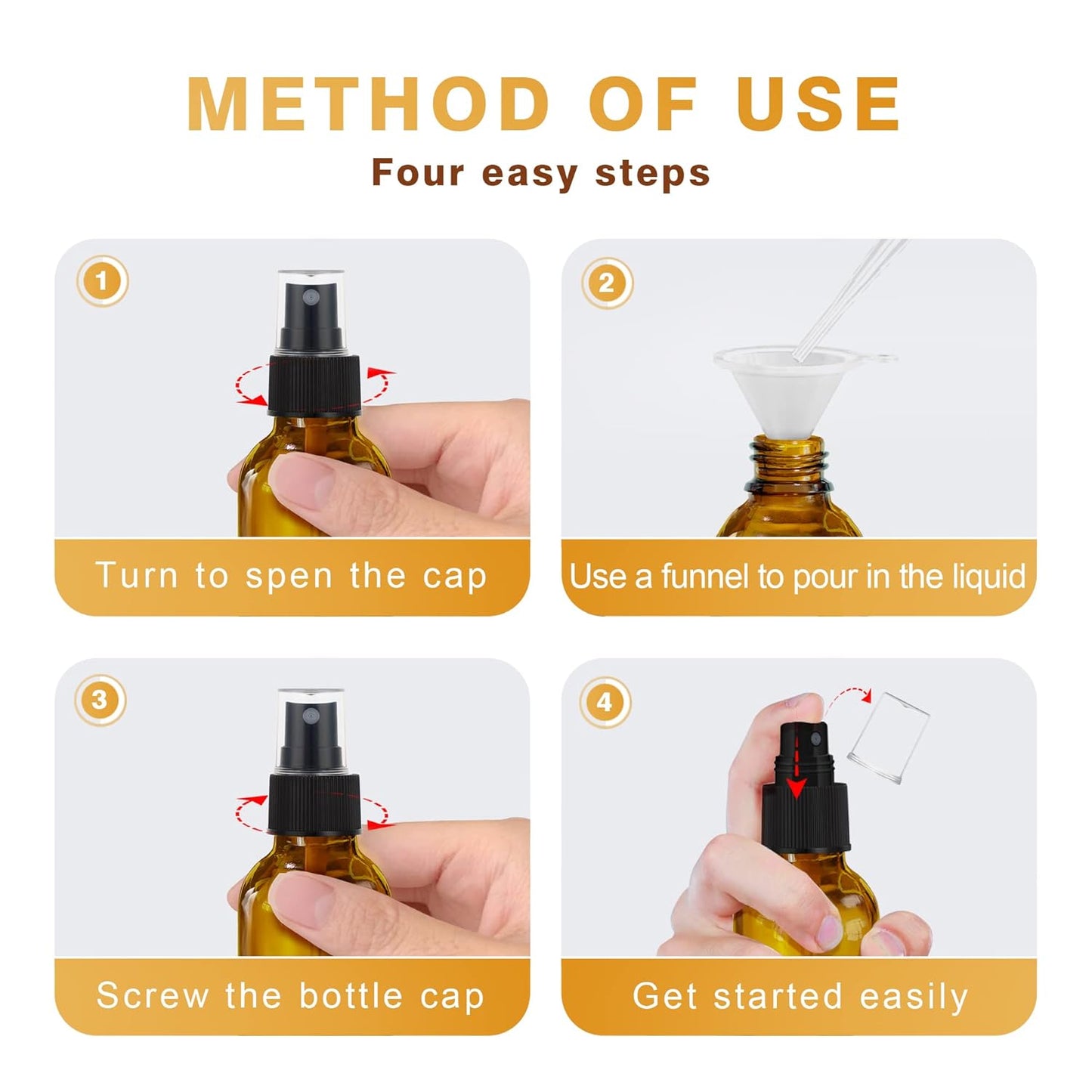 METHOD OF USE

Four easy steps

1

Turn to spen the cap

2

Use a funnel to pour in the liquid

3

Screw the bottle cap

4

Get started easily