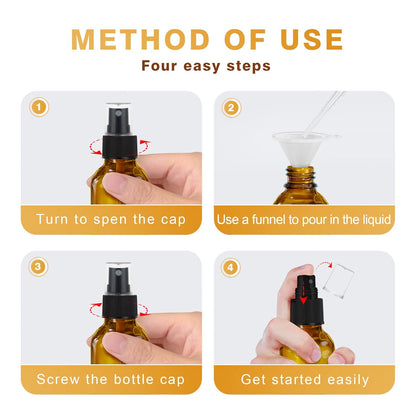 METHOD OF USE
Four easy steps

1
Turn to spen the cap

2
Use a funnel to pour in the liquid

3
Screw the bottle cap

4
Get started easily