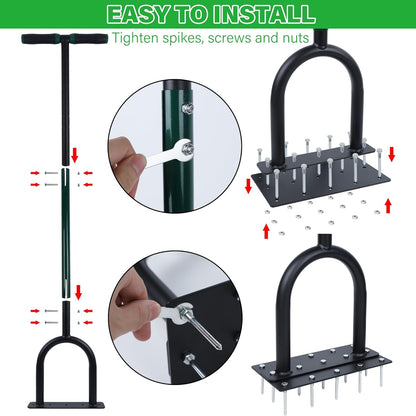 EASY TO INSTALL

Tighten spikes, screws and nuts