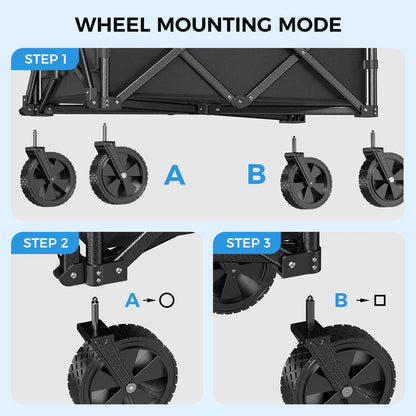 WHEEL MOUNTING MODE

STEP 1

A

B

STEP 2

A → ○

STEP 3

B → □