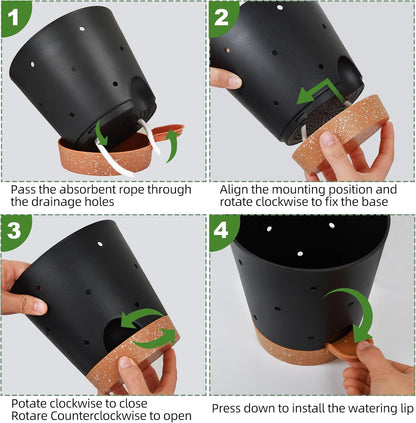 1

Pass the absorbent rope through the drainage holes

2

Align the mounting position and rotate clockwise to fix the base

3

Potate clockwise to close
Rotare Counterclockwise to open

4

Press down to install the watering lip