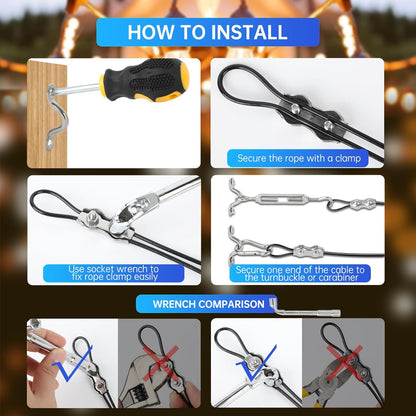 HOW TO INSTALL

Secure the rope with a clamp

Use socket wrench to fix rope clamp easily

Secure one end of the cable to the turnbuckle or carabiner

WRENCH COMPARISON