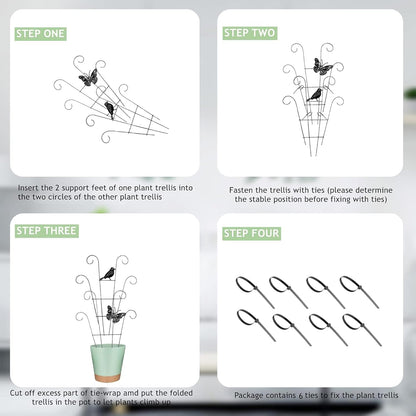 STEP ONE

Insert the 2 support feet of one plant trellis into the two circles of the other plant trellis

STEP TWO

Fasten the trellis with ties (please determine the stable position before fixing with ties)

STEP THREE

Cut off excess part of tie-wrap amd put the folded trellis in the pot to let plants climb up

STEP FOUR

Package contains 6 ties to fix the plant trellis