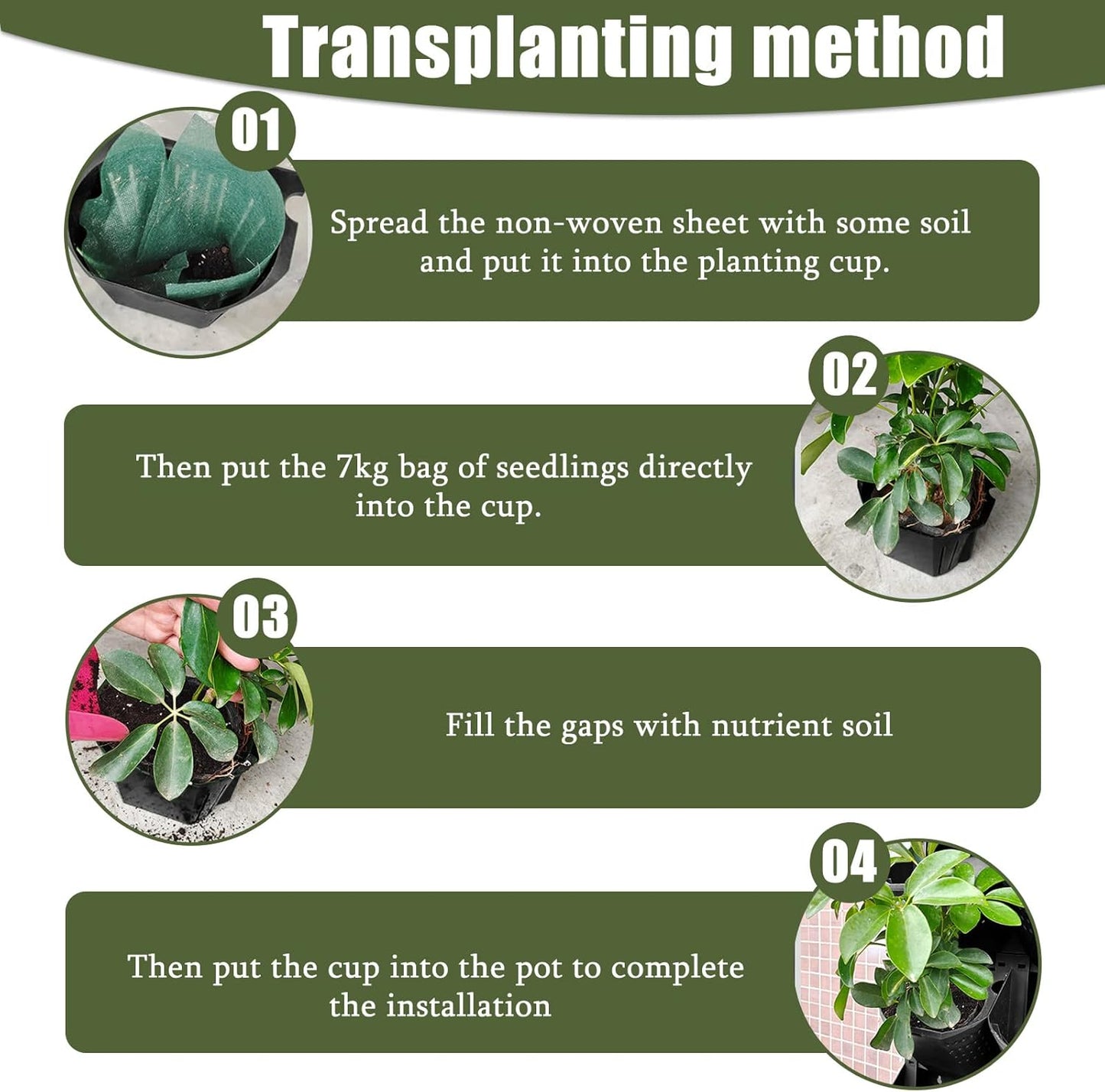 Transplanting method

01

Spread the non-woven sheet with some soil and put it into the planting cup.

02

Then put the 7kg bag of seedlings directly into the cup.

03

Fill the gaps with nutrient soil

04

Then put the cup into the pot to complete the installation