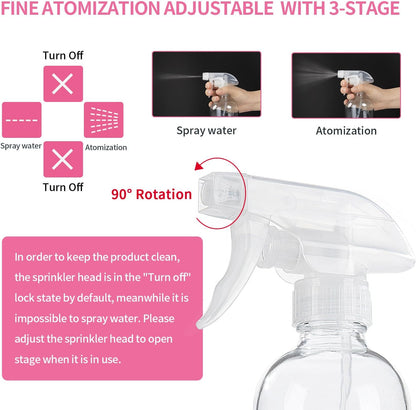 FINE ATOMIZATION ADJUSTABLE WITH 3-STAGE

Turn Off

Spray water

Atomization

Turn Off

Spray water

Atomization

90° Rotation

In order to keep the product clean, the sprinkler head is in the "Turn off" lock state by default, meanwhile it is impossible to spray water. Please adjust the sprinkler head to open stage when it is in use.