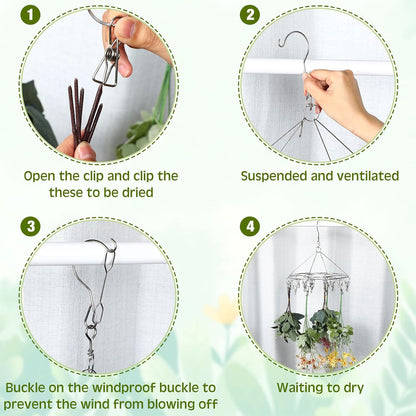 1

Open the clip and clip the these to be dried

2

Suspended and ventilated

3

Buckle on the windproof buckle to prevent the wind from blowing off

4

Waiting to dry