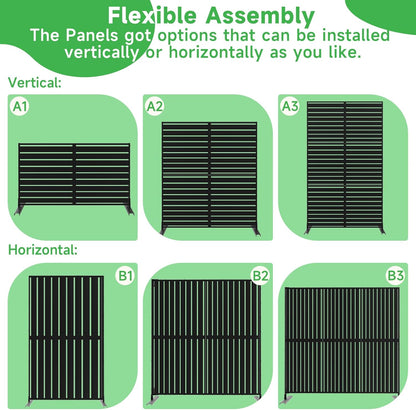 Flexible Assembly
The Panels got options that can be installed vertically or horizontally as you like.

Vertical:

A1

A2

A3

Horizontal:

B1

B2

B3