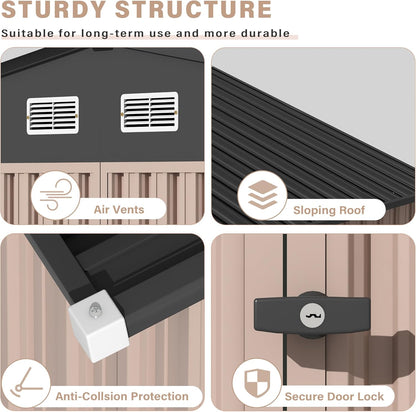 STURDY STRUCTURE

Suitable for long-term use and more durable

Air Vents

Sloping Roof

Anti-Collsion Protection

Secure Door Lock