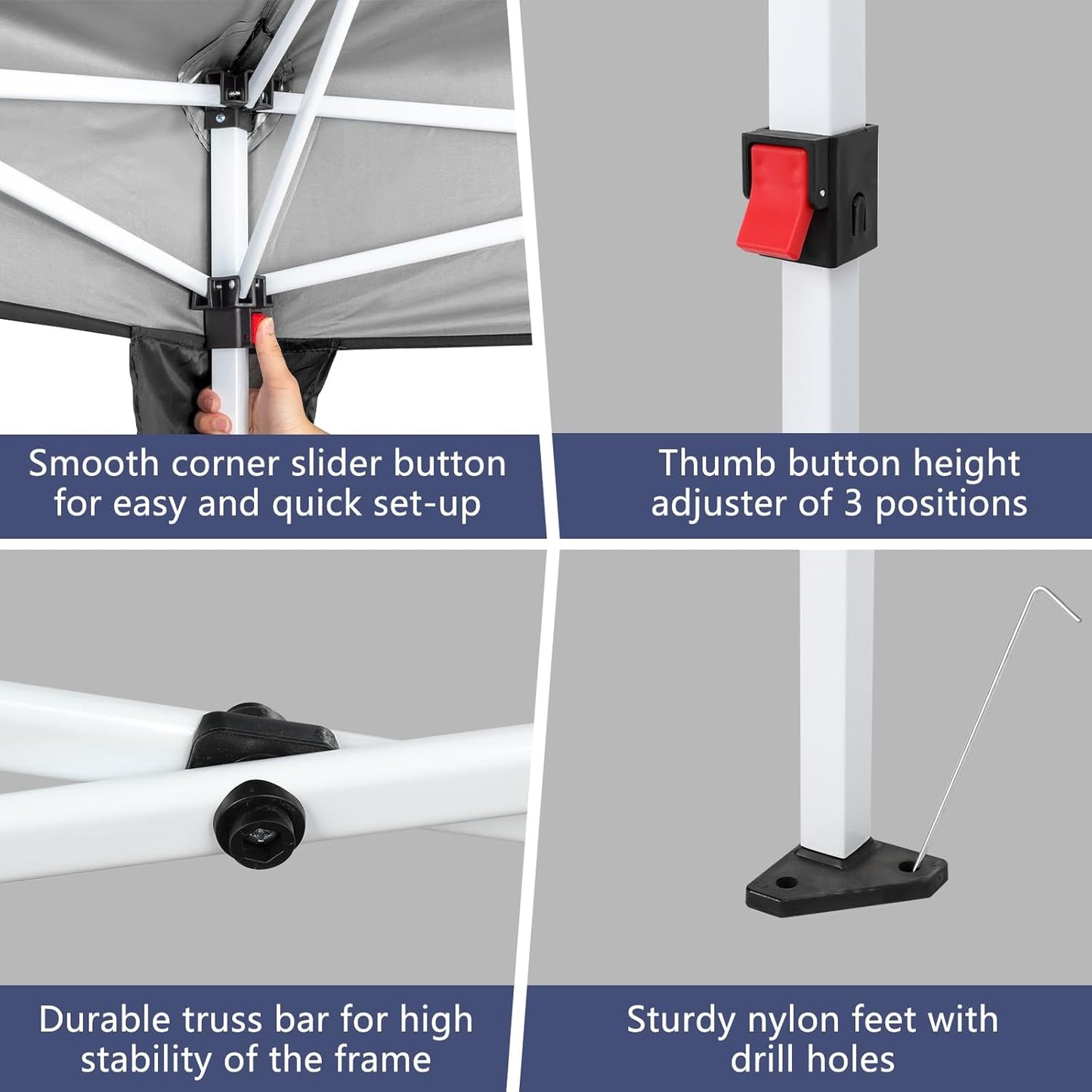 Smooth corner slider button for easy and quick set-up

Thumb button height adjuster of 3 positions

Durable truss bar for high stability of the frame

Sturdy nylon feet with drill holes