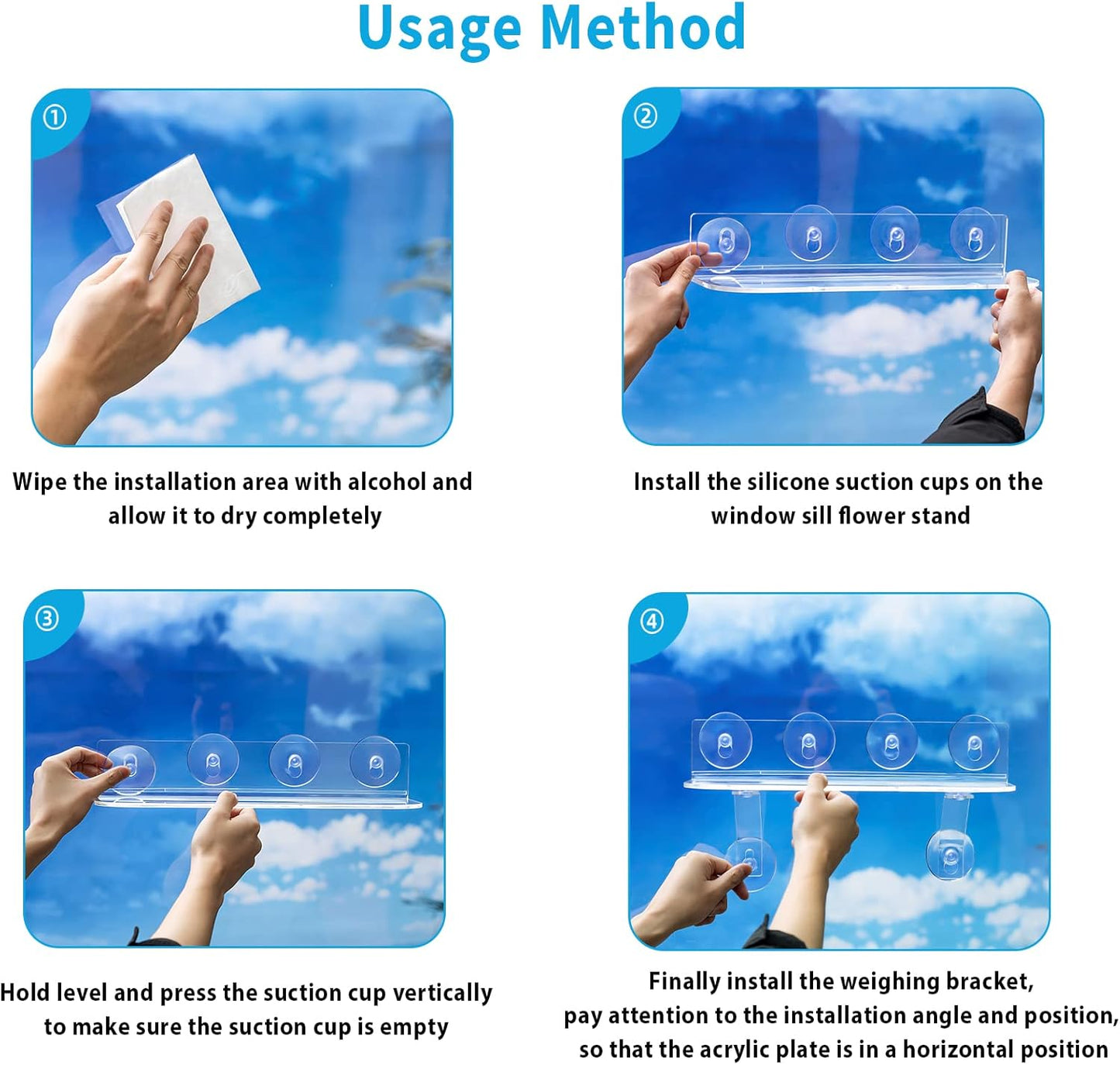 Usage Method

①

Wipe the installation area with alcohol and allow it to dry completely

②

Install the silicone suction cups on the window sill flower stand

③

Hold level and press the suction cup vertically to make sure the suction cup is empty

④

Finally install the weighing bracket, pay attention to the installation angle and position, so that the acrylic plate is in a horizontal position