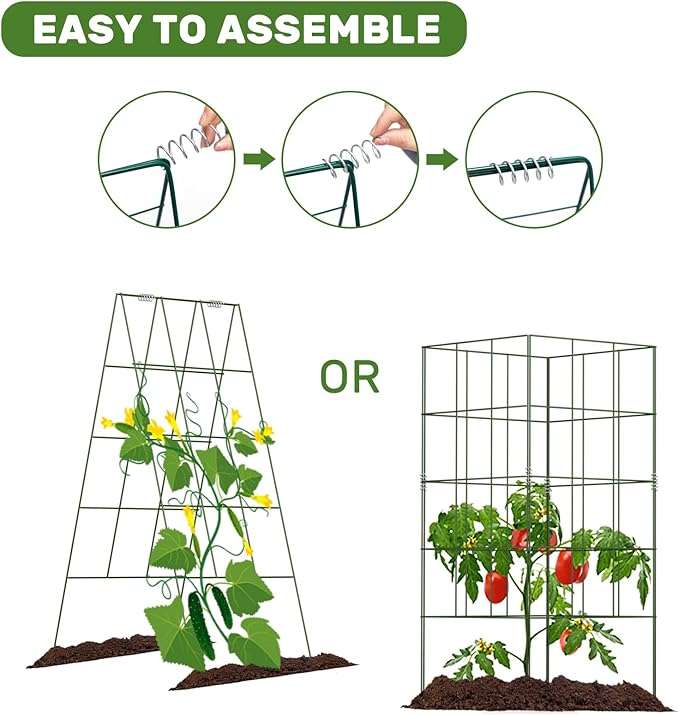 EASY TO ASSEMBLE

OR