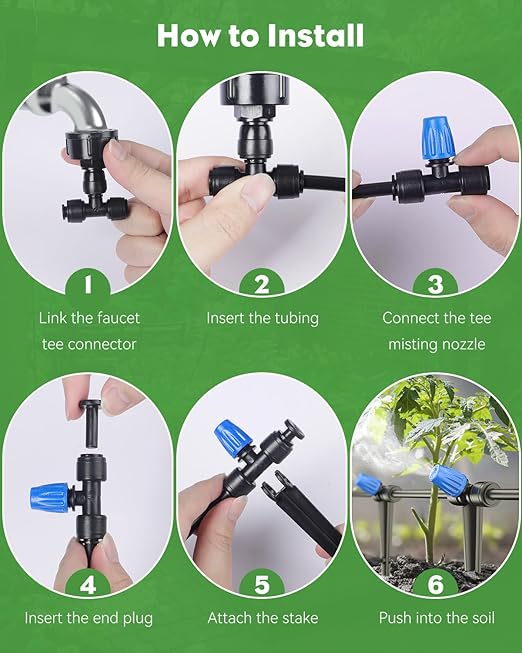 How to Install

1
Link the faucet tee connector

2
Insert the tubing

3
Connect the tee misting nozzle

4
Insert the end plug

5
Attach the stake

6
Push into the soil