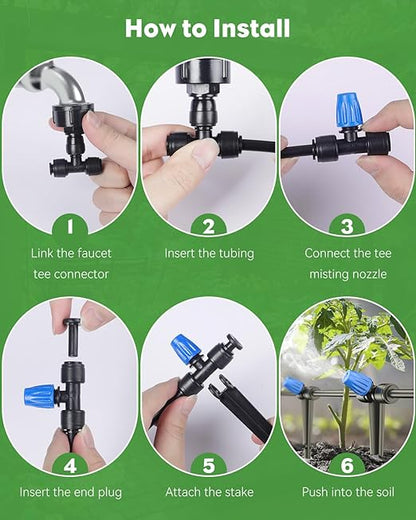 How to Install

1
Link the faucet tee connector

2
Insert the tubing

3
Connect the tee misting nozzle

4
Insert the end plug

5
Attach the stake

6
Push into the soil