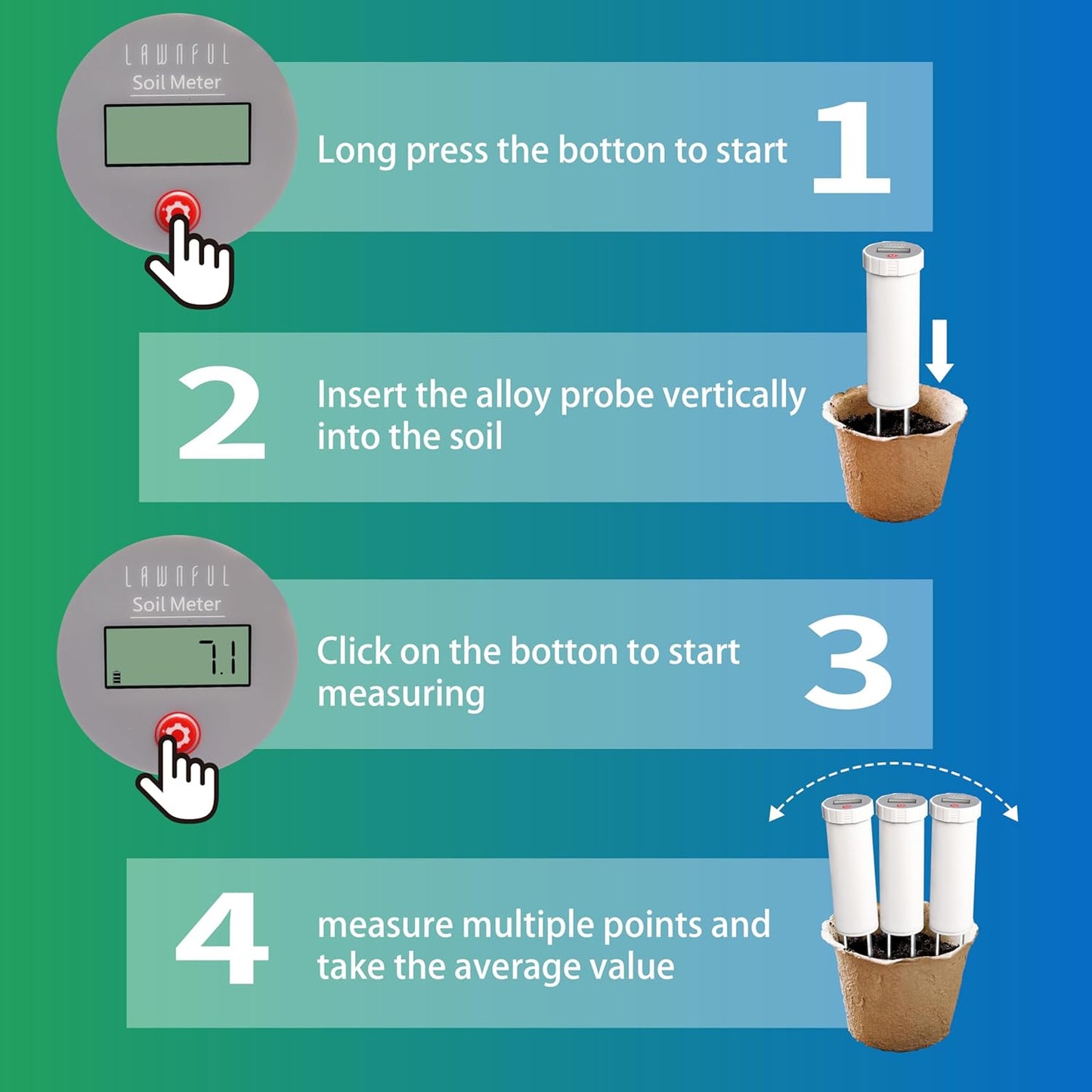 LAWNFUL
Soil Meter

Long press the botton to start 1

2 Insert the alloy probe vertically into the soil

LAWNFUL
Soil Meter
7.1

Click on the botton to start measuring 3

4 measure multiple points and take the average value