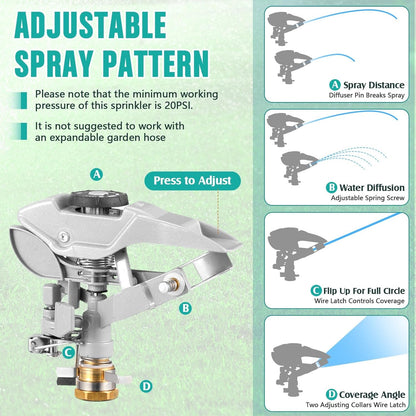 ADJUSTABLE SPRAY PATTERN

Please note that the minimum working pressure of this sprinkler is 20PSI.

It is not suggested to work with an expandable garden hose

A

Press to Adjust

B

C

D

A Spray Distance
Diffuser Pin Breaks Spray

B Water Diffusion
Adjustable Spring Screw

C Flip Up For Full Circle
Wire Latch Controls Coverage

D Coverage Angle
Two Adjusting Collars Wire Latch