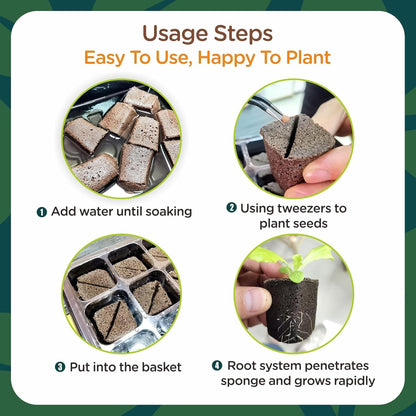 Usage Steps
Easy To Use, Happy To Plant

1 Add water until soaking

2 Using tweezers to plant seeds

3 Put into the basket

4 Root system penetrates sponge and grows rapidly