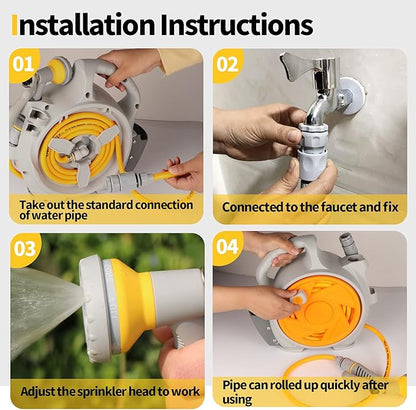 Installation Instructions

01

Take out the standard connection of water pipe

02

Connected to the faucet and fix

03

Adjust the sprinkler head to work

04

Pipe can rolled up quickly after using