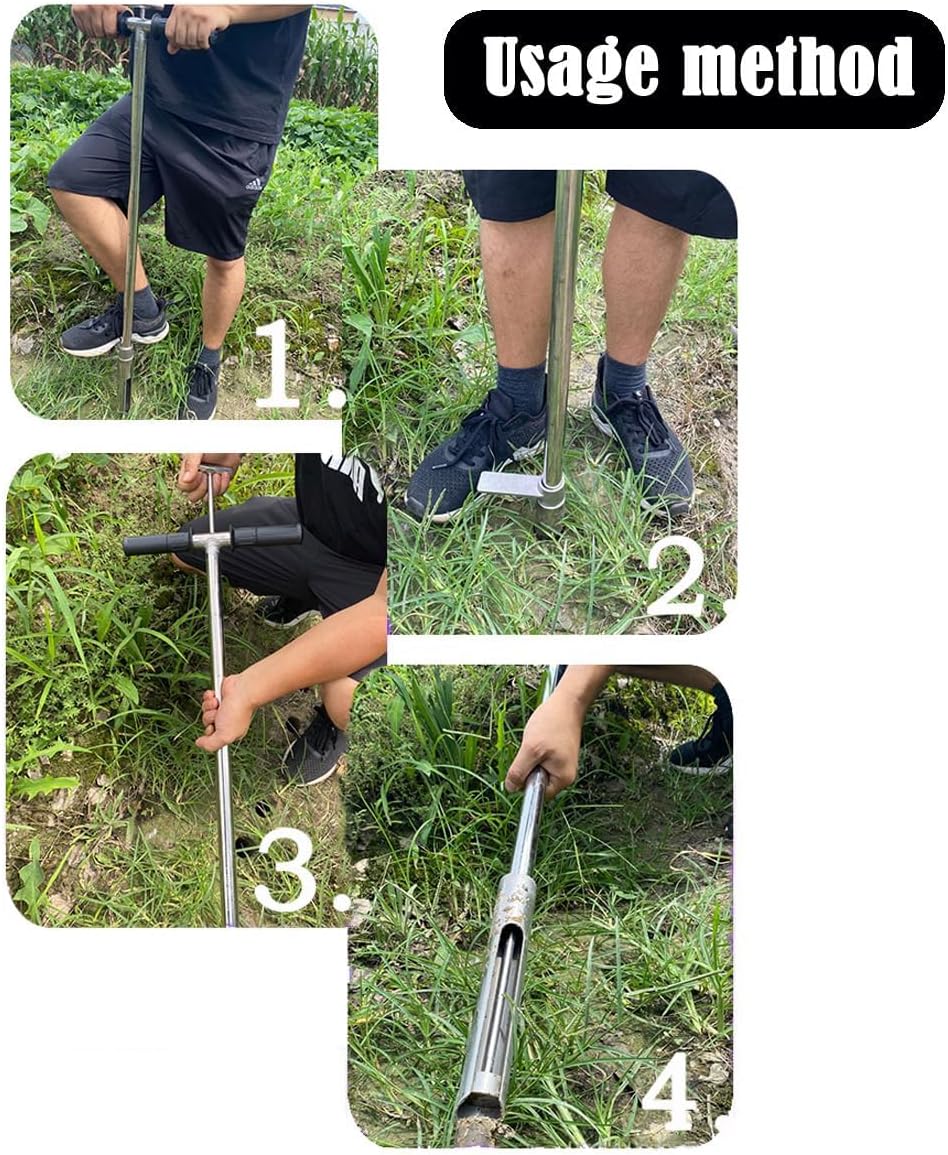 Usage method

1.

2.

3.

4.