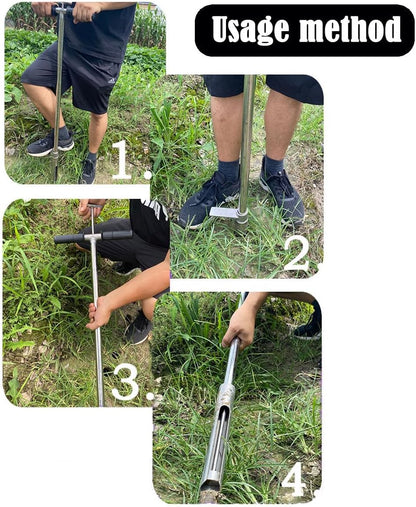 Usage method

1.

2.

3.

4.